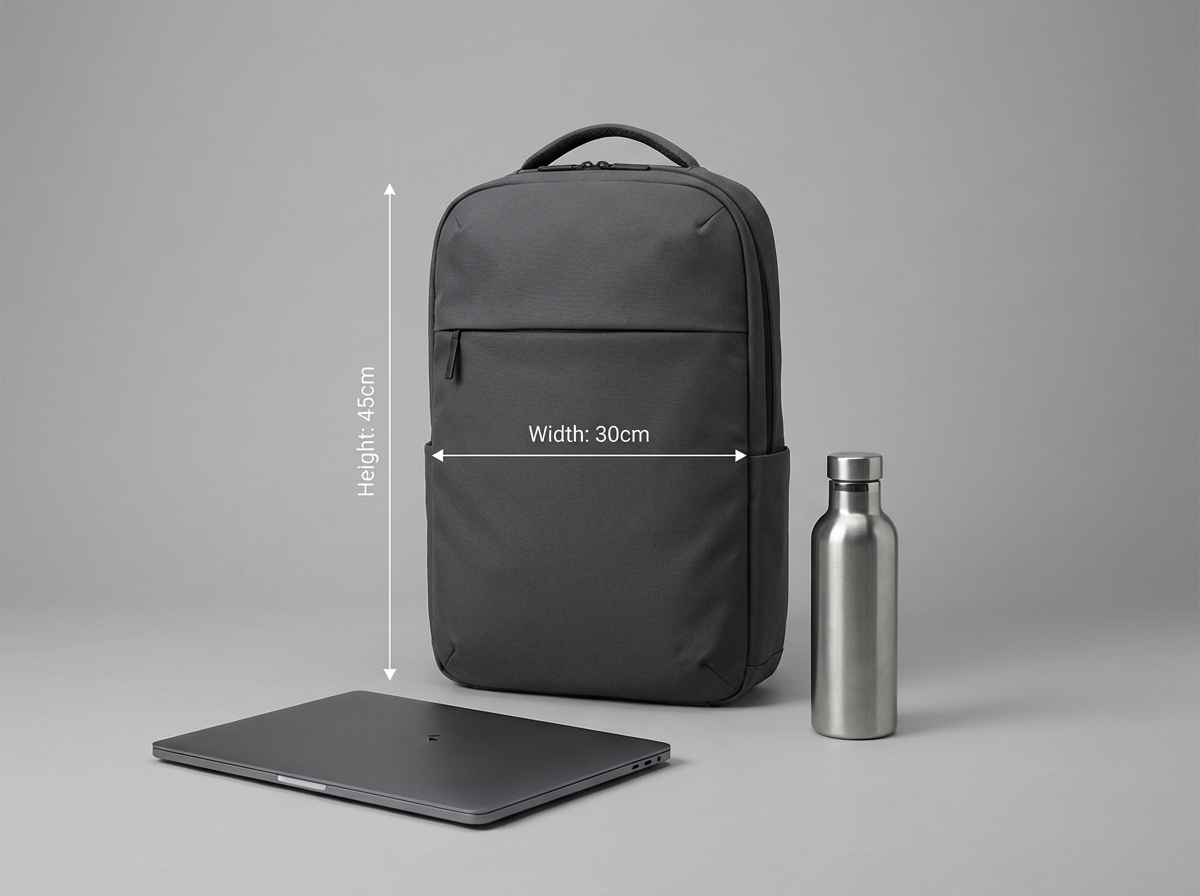 Height: 45cm

Width: 30cm